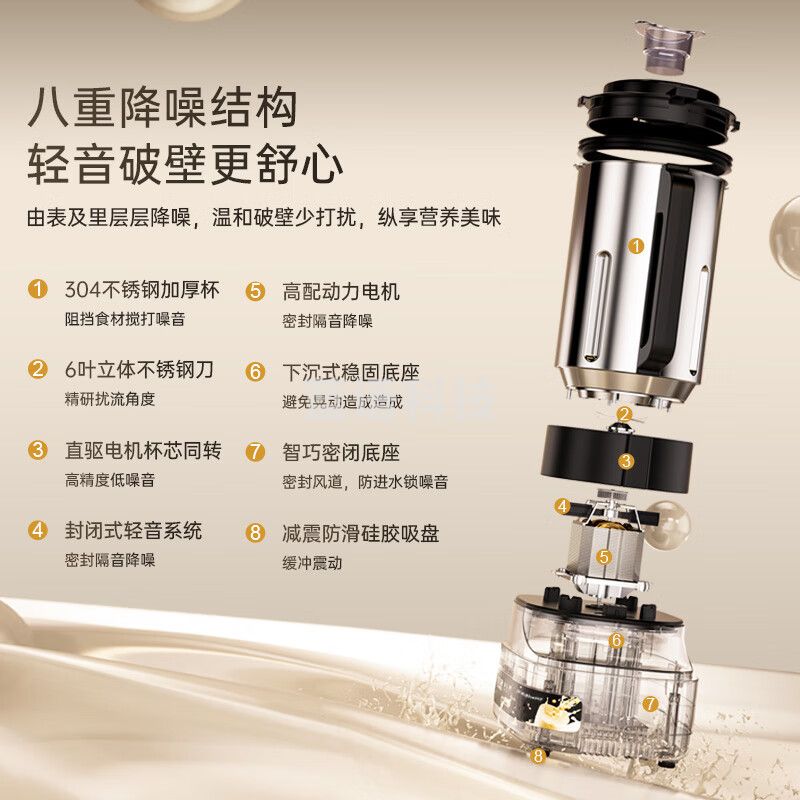 八重降噪结构
轻音破壁更舒心

由表及里层层降噪，温和破壁少打扰，纵享营养美味

1 304不锈钢加厚杯
阻挡食材搅打噪音

2 6叶立体不锈钢刀
精研扰流角度

3 直驱电机杯芯同转
高精度低噪音

4 封闭式轻音系统
密封隔音降噪

5 高配动力电机
密封隔音降噪

6 下沉式稳固底座
避免晃动造成造成

7 智巧密闭底座
密封风道，防进水锁噪音

8 减震防滑硅胶吸盘
缓冲震动

1
2
3
4
5
6
7
8