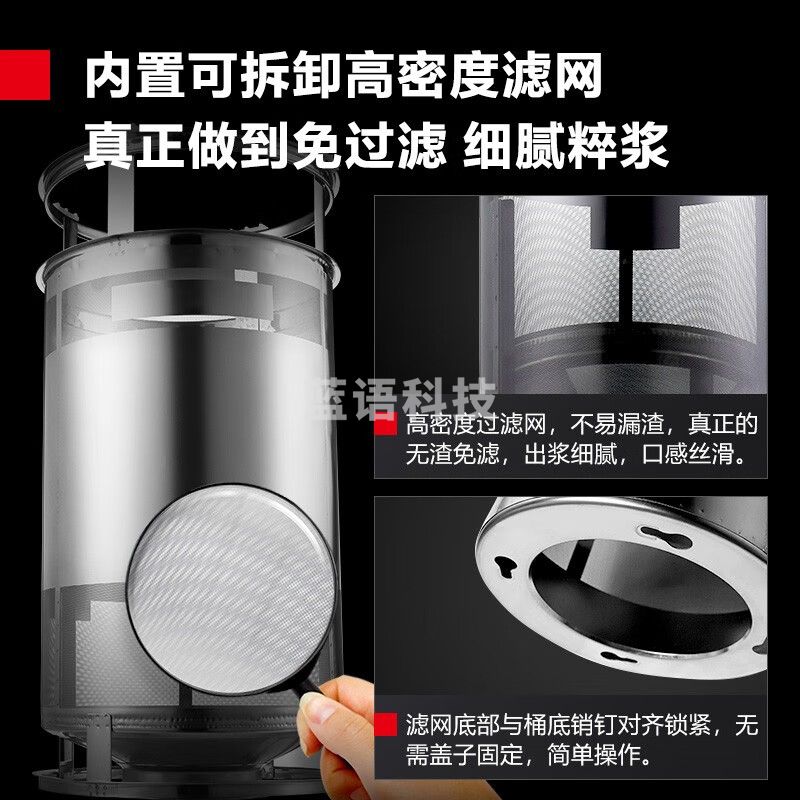 内置可拆卸高密度滤网
真正做到免过滤 细腻粹浆

蓝语科技

高密度过滤网，不易漏渣，真正的无渣免滤，出浆细腻，口感丝滑。

滤网底部与桶底销钉对齐锁紧，无需盖子固定，简单操作。