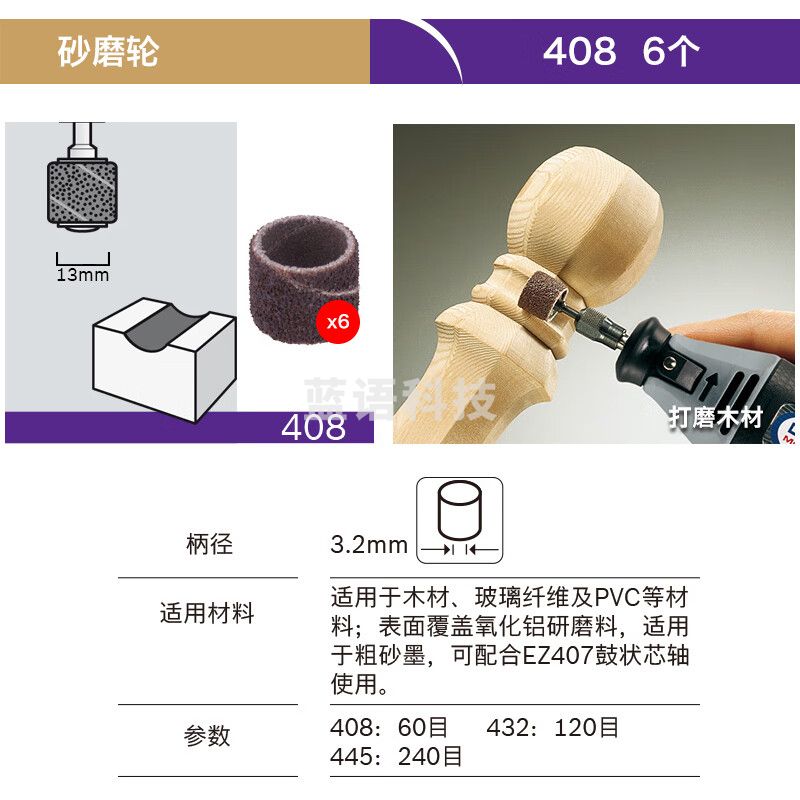 砂磨轮

408 6个

13mm

x6

408

蓝语科技

打磨木材

| 柄径 | 3.2mm |
|---|---|
| 适用材料 | 适用于木材、玻璃纤维及PVC等材料；表面覆盖氧化铝研磨料，适用于粗砂墨，可配合EZ407鼓状芯轴使用。 |
| 参数 | 408：60目 432：120目 445：240目 |