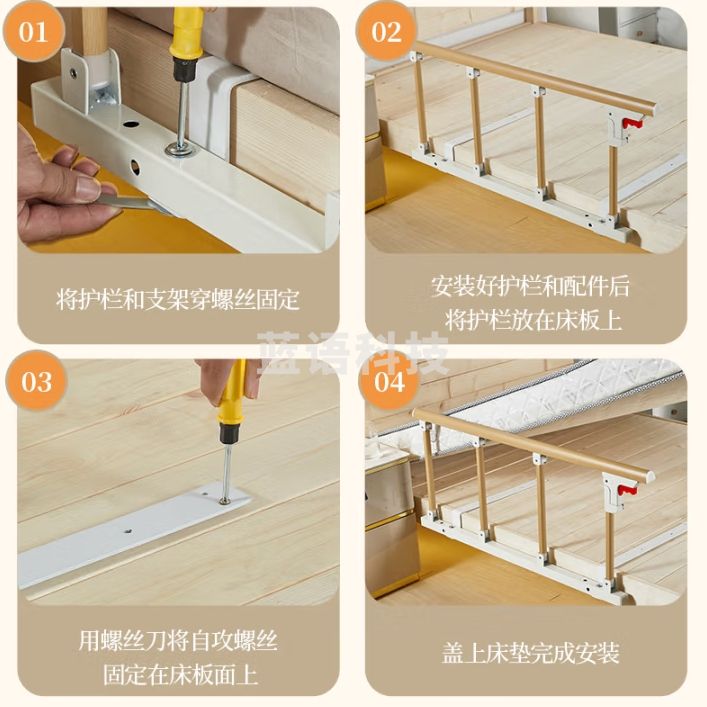 01

将护栏和支架穿螺丝固定

02

安装好护栏和配件后
将护栏放在床板上

蓝语科技

03

用螺丝刀将自攻螺丝
固定在床板面上

04

盖上床垫完成安装