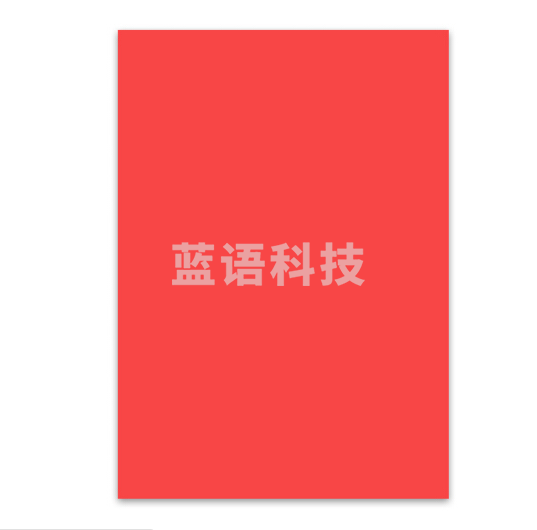 蓝语科技