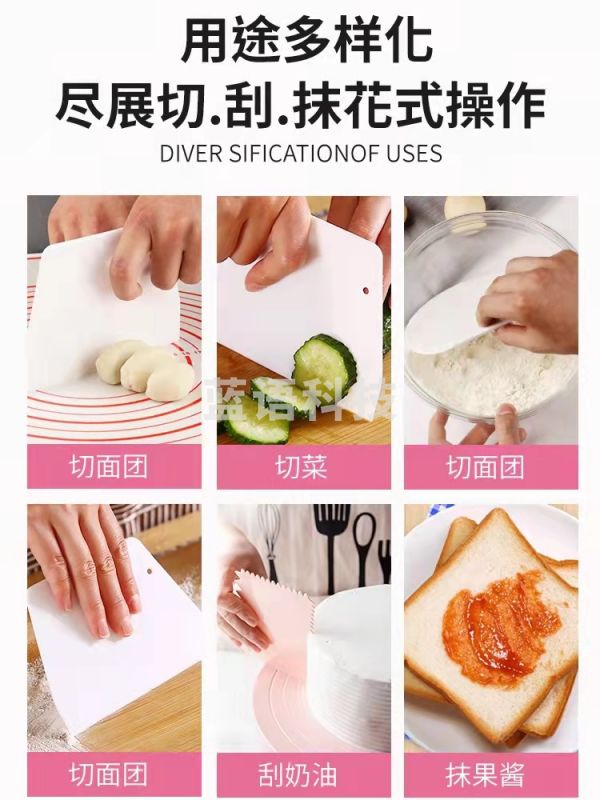 用途多样化
尽展切.刮.抹花式操作
DIVER SIFICATIONOF USES

蓝语科技

切面团

切菜

切面团

切面团

刮奶油

抹果酱