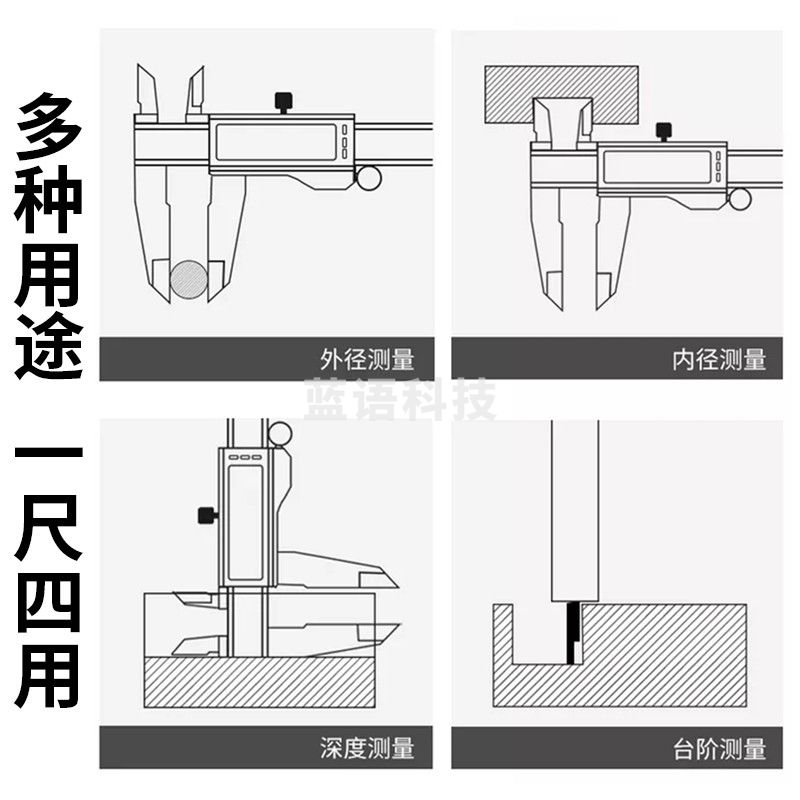 多种用途

一尺四用

外径测量

内径测量

蓝语科技

深度测量

台阶测量